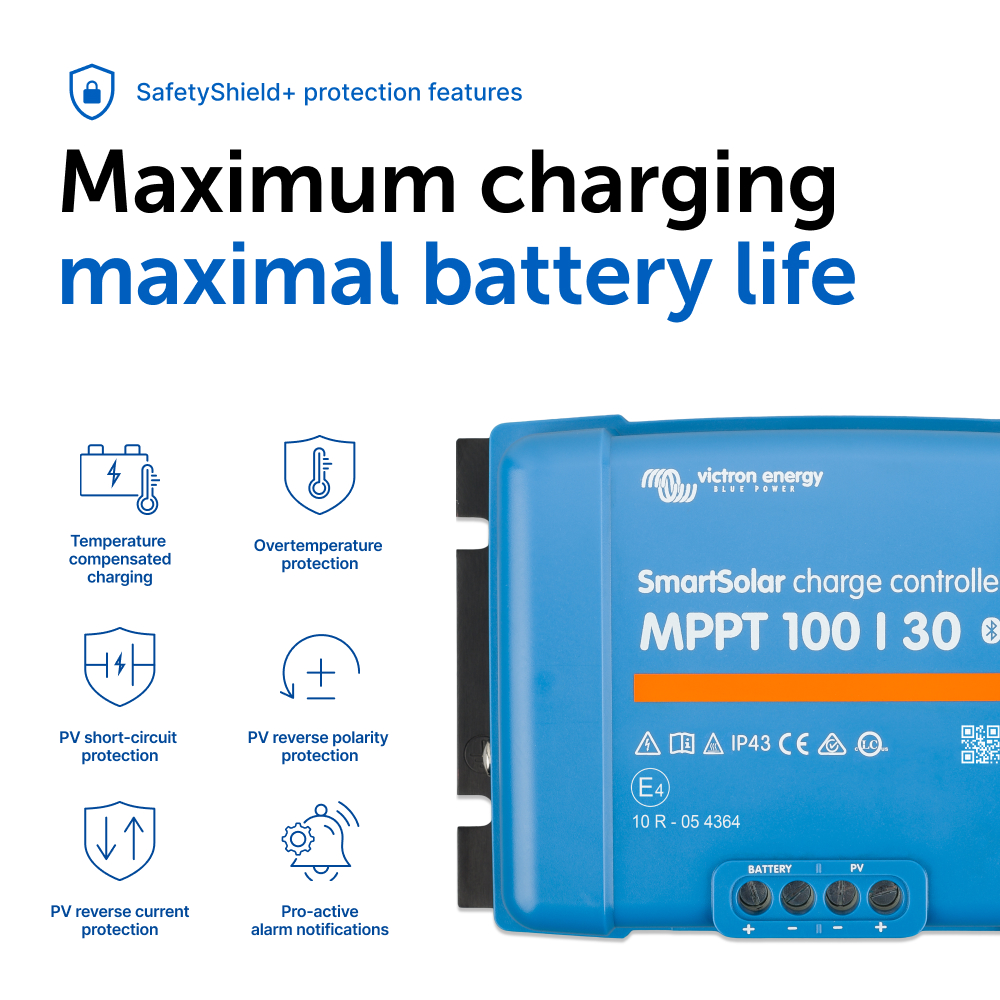 SafetyShield+ protection features

Maximum charging
maximal battery life

Temperature compensated charging

Overtemperature protection

PV short-circuit protection

PV reverse polarity protection

PV reverse current protection

Pro-active alarm notifications

victron energy
BLUE POWER

SmartSolar charge controlle

MPPT 100 I 30

IP43 CE

E4

10 R - 05 4364

BATTERY PV

+ - - +